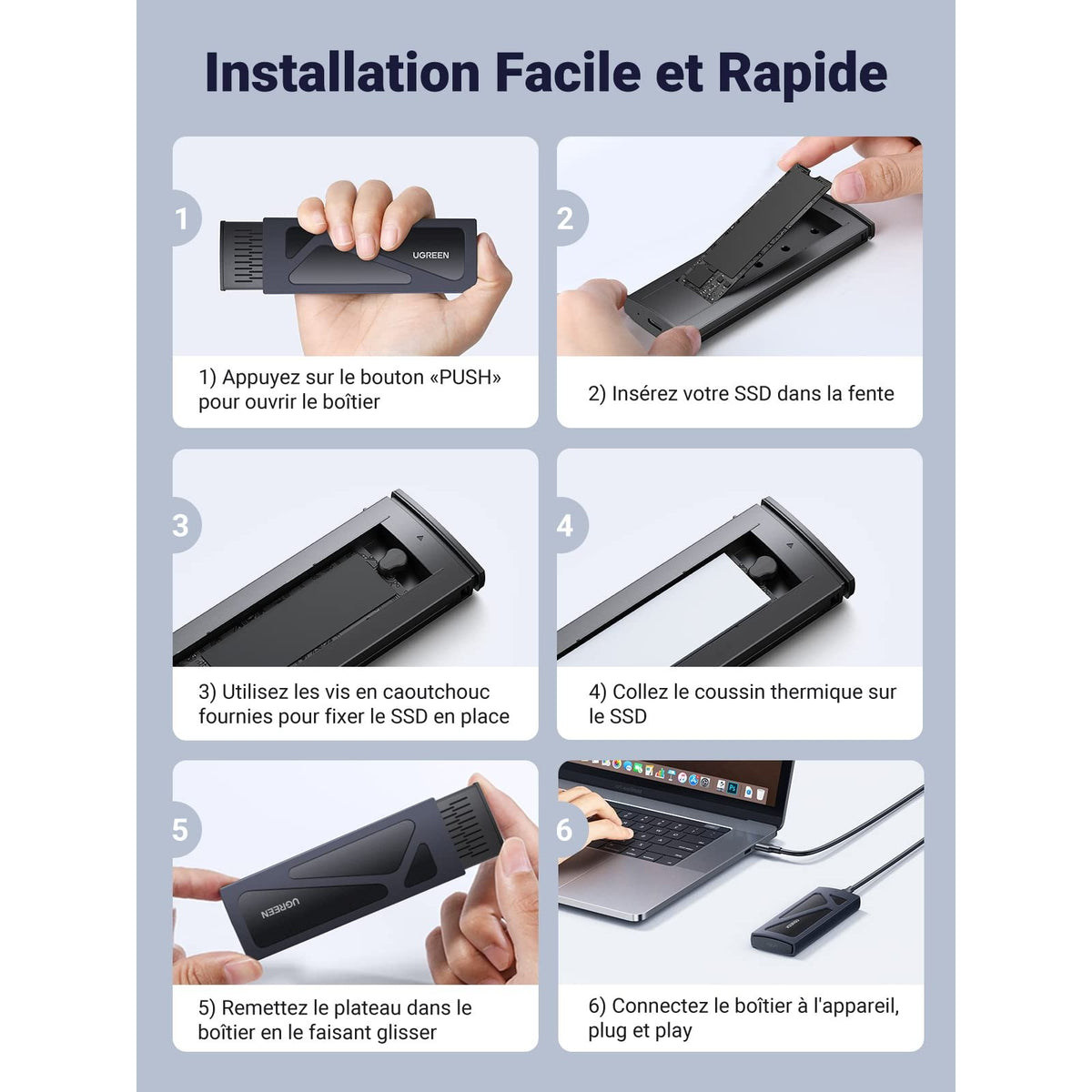 Installation Facile et Rapide

1

UGREEN

1) Appuyez sur le bouton «PUSH» pour ouvrir le boîtier

2

2) Insérez votre SSD dans la fente

3

3) Utilisez les vis en caoutchouc fournies pour fixer le SSD en place

4

4) Collez le coussin thermique sur le SSD

5

UGREEN

5) Remettez le plateau dans le boîtier en le faisant glisser

6

6) Connectez le boîtier à l'appareil, plug et play